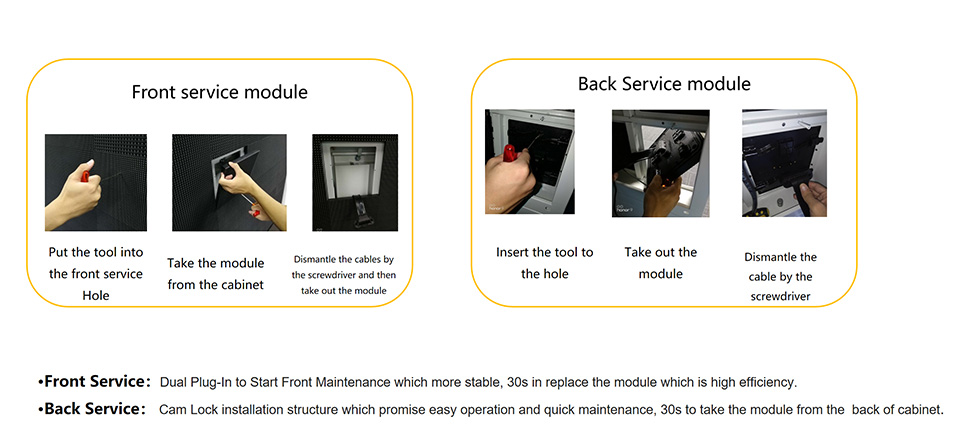 Front service module

Put the tool into the front service Hole

Take the module from the cabinet

Dismantle the cables by the screwdriver and then take out the module

Back Service module

Insert the tool to the hole

Take out the module

Dismantle the cable by the screwdriver

•Front Service: Dual Plug-In to Start Front Maintenance which more stable, 30s in replace the module which is high efficiency.

•Back Service: Cam Lock installation structure which promise easy operation and quick maintenance, 30s to take the module from the back of cabinet.